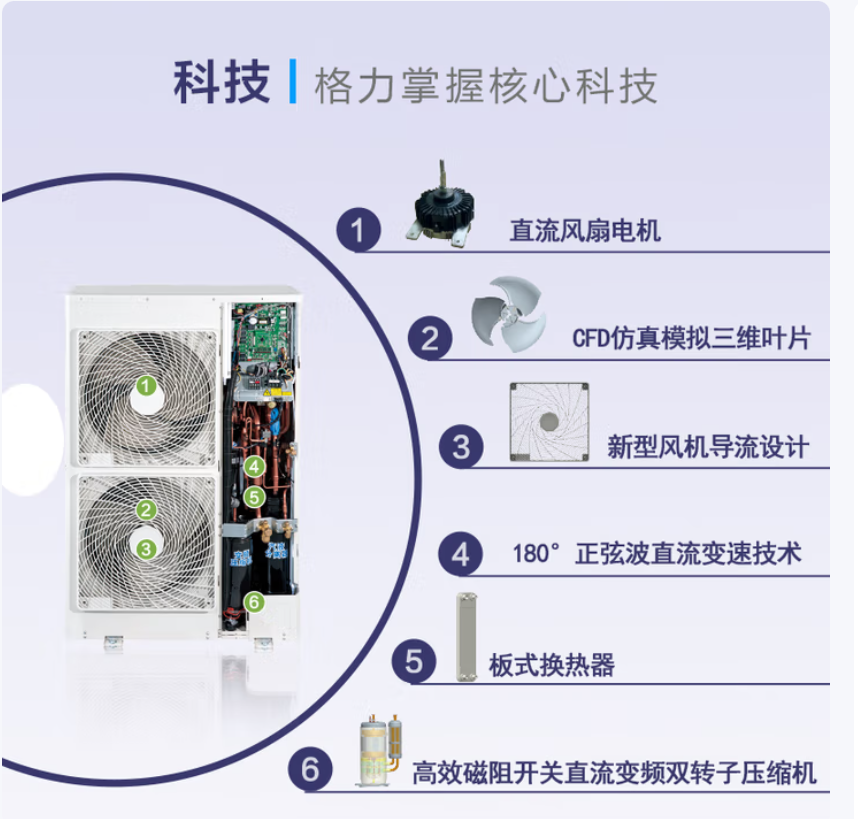 科技 | 格力掌握核心科技

1 直流风扇电机

2 CFD仿真模拟三维叶片

3 新型风机导流设计

4 180° 正弦波直流变速技术

5 板式换热器

6 高效磁阻开关直流变频双转子压缩机

1
2
3
4
5
6